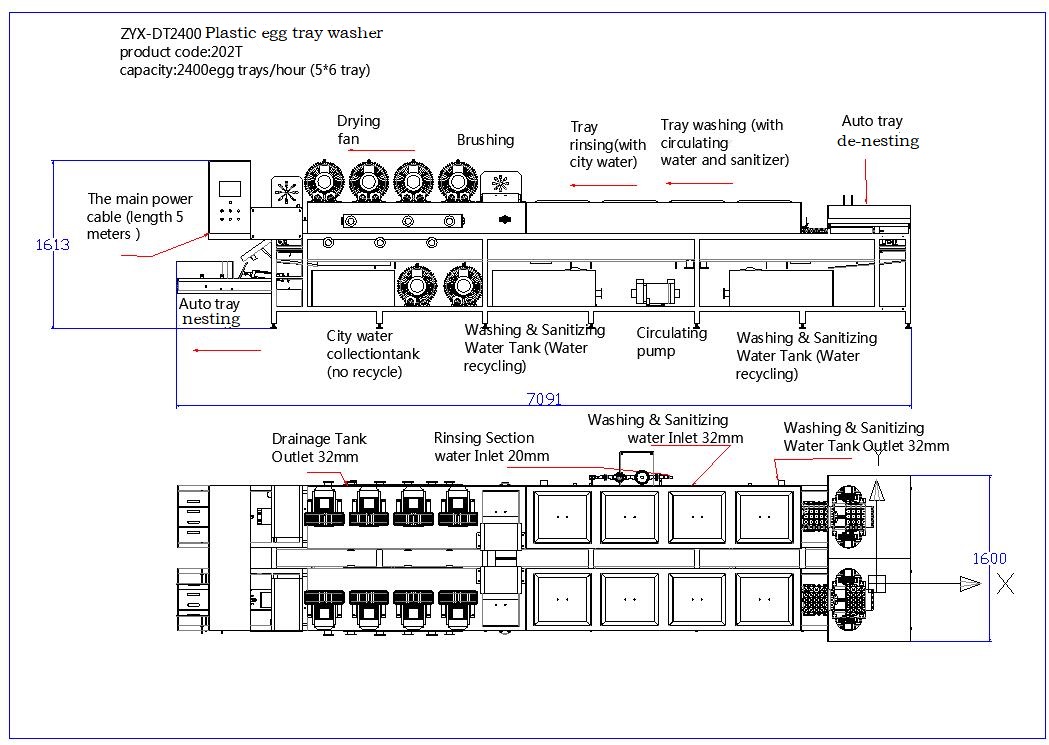 ZYX-DT2400 Plastic egg tray washer
product code:202T
capacity:2400egg trays/hour (5*6 tray)

Drying fan

Brushing

Tray rinsing(with city water)

Tray washing (with circulating water and sanitizer)

Auto tray de-nesting

The main power cable (length 5 meters )

1613

Auto tray nesting

City water collectiontank (no recycle)

Washing & Sanitizing Water Tank (Water recycling)

Circulating pump

Washing & Sanitizing Water Tank (Water recycling)

7091

Drainage Tank Outlet 32mm

Rinsing Section water Inlet 20mm

Washing & Sanitizing water Inlet 32mm

Washing & Sanitizing Water Tank Outlet 32mm

1600

X